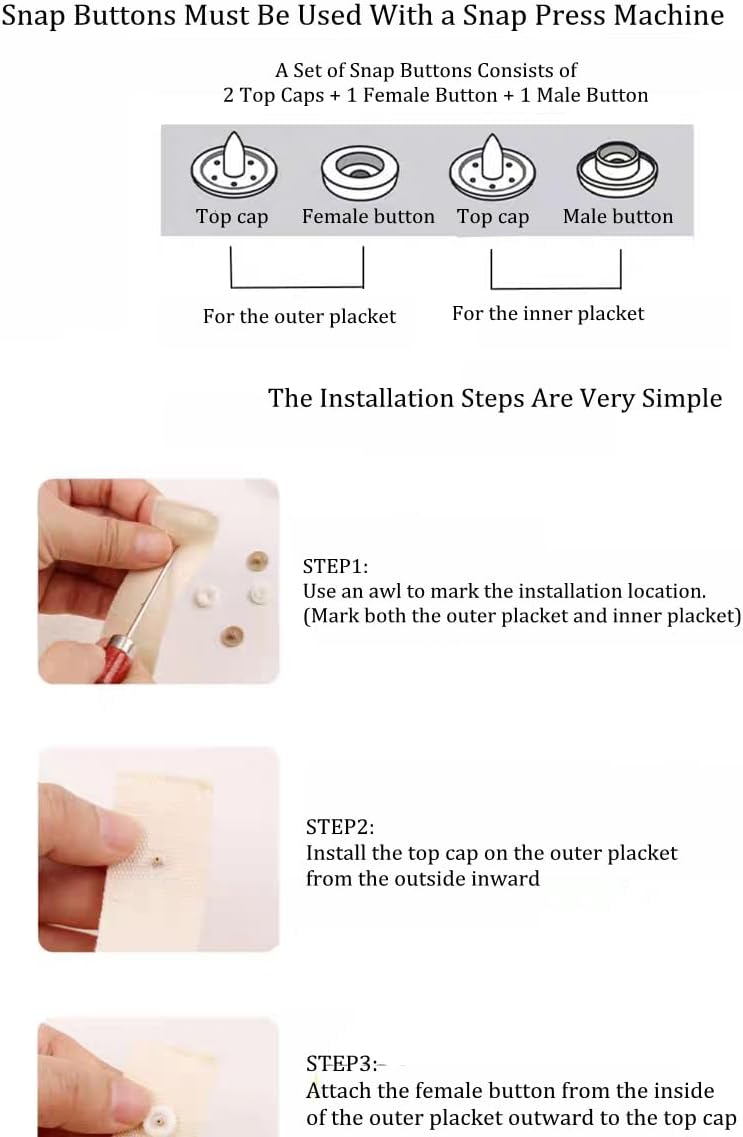 Snap Buttons Must Be Used With a Snap Press Machine

A Set of Snap Buttons Consists of
2 Top Caps + 1 Female Button + 1 Male Button

Top cap Female button Top cap Male button

For the outer placket For the inner placket

The Installation Steps Are Very Simple

STEP1:
Use an awl to mark the installation location.
(Mark both the outer placket and inner placket)

STEP2:
Install the top cap on the outer placket from the outside inward

STEP3:
Attach the female button from the inside of the outer placket outward to the top cap